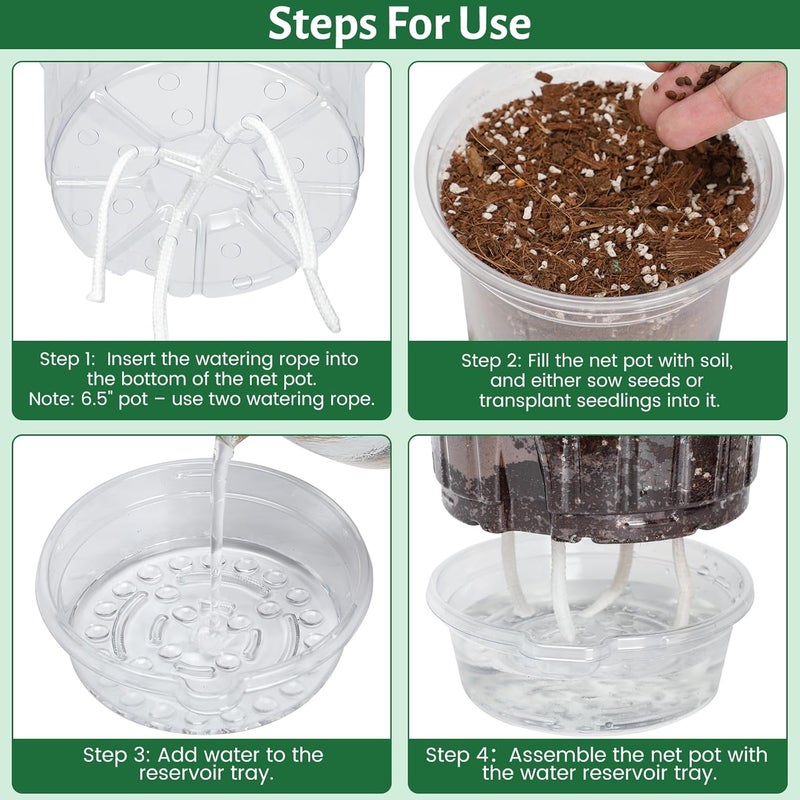 Steps For Use

Step 1: Insert the watering rope into the bottom of the net pot.
Note: 6.5" pot – use two watering rope.

Step 2: Fill the net pot with soil, and either sow seeds or transplant seedlings into it.

Step 3: Add water to the reservoir tray.

Step 4: Assemble the net pot with the water reservoir tray.